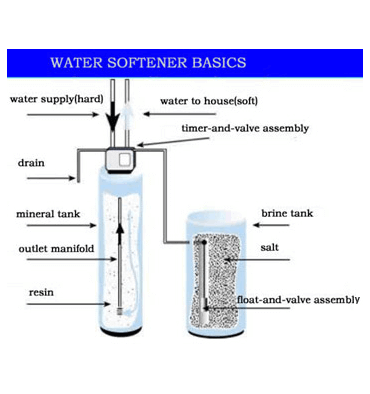 WATER SOFTENER BASICS

water supply(hard)

water to house(soft)

timer-and-valve assembly

drain

mineral tank

brine tank

outlet manifold

salt

resin

float-and-valve assembly